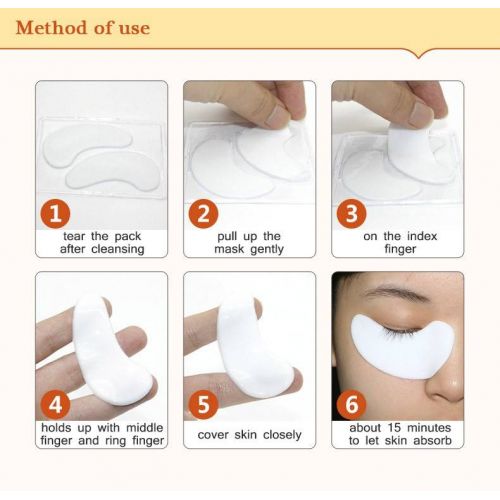 Method of use

1
tear the pack after cleansing

2
pull up the mask gently

3
on the index finger

4
holds up with middle finger and ring finger

5
cover skin closely

6
about 15 minutes to let skin absorb